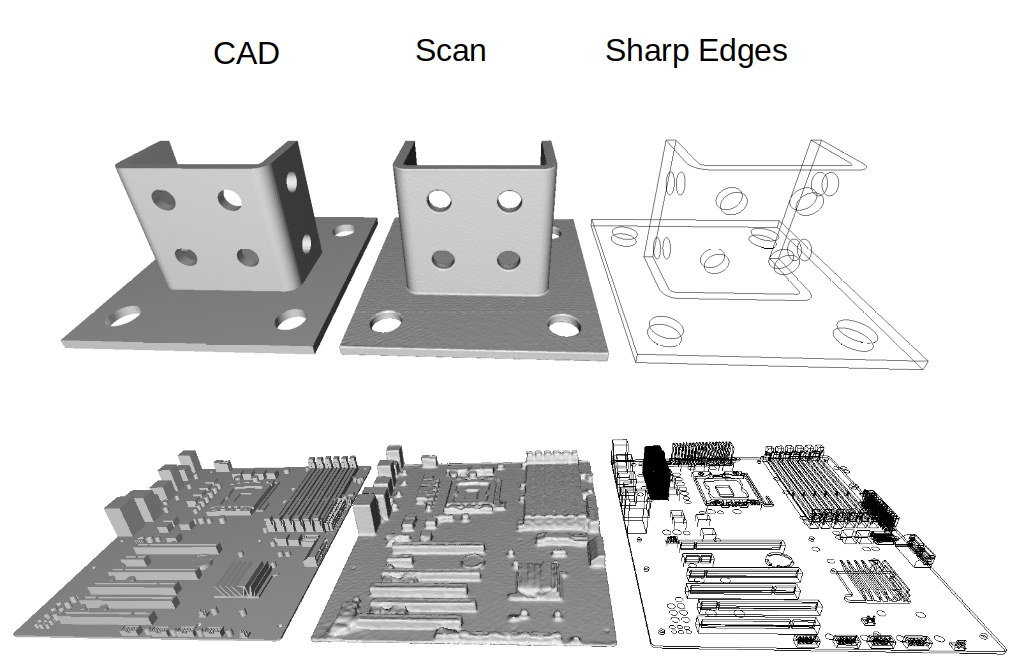 CAD Scan Sharp Edges